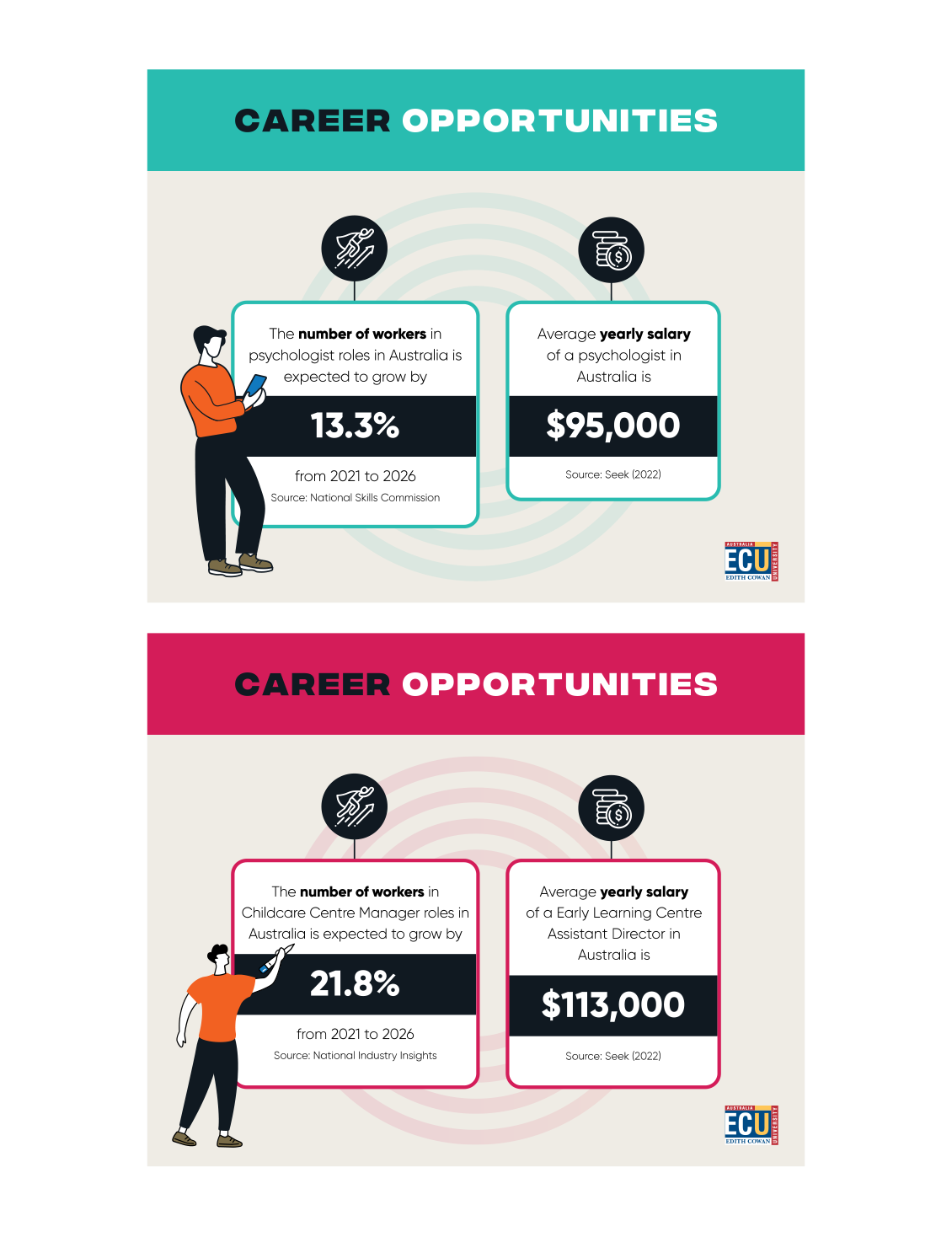 CAREER OPPORTUNITIES

The number of workers in psychologist roles in Australia is expected to grow by

13.3%

from 2021 to 2026

Source: National Skills Commission

Average yearly salary of a psychologist in Australia is

$95,000

Source: Seek (2022)

AUSTRALIA ECU EDITH COWAN UNIVERSITY

CAREER OPPORTUNITIES

The number of workers in Childcare Centre Manager roles in Australia is expected to grow by

21.8%

from 2021 to 2026

Source: National Industry Insights

Average yearly salary of a Early Learning Centre Assistant Director in Australia is

$113,000

Source: Seek (2022)

AUSTRALIA ECU EDITH COWAN UNIVERSITY